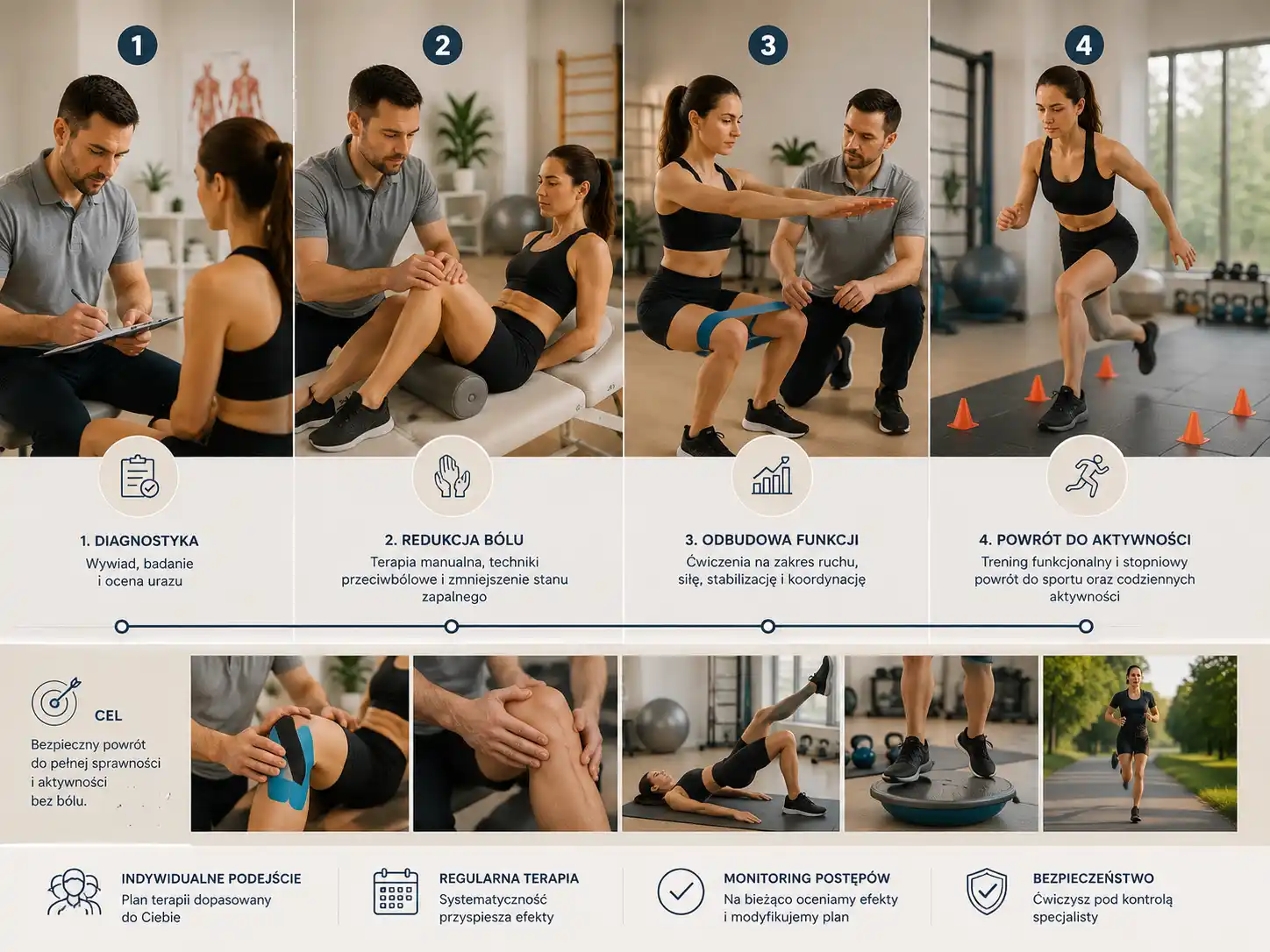 1

2

3

4

1. DIAGNOSTYKA
Wywiad, badanie i ocena urazu

2. REDUKCJA BÓLU
Terapia manualna, techniki przeciwbólowe i zmniejszenie stanu zapalnego

3. ODBUDOWA FUNKCJI
Ćwiczenia na zakres ruchu, siłę, stabilizację i koordynację

4. POWRÓT DO AKTYWNOŚCI
Trening funkcjonalny i stopniowy powrót do sportu oraz codziennych aktywności

CEL
Bezpieczny powrót do pełnej sprawności i aktywności bez bólu.

INDYWIDUALNE PODEJŚCIE
Plan terapii dopasowany do Ciebie

REGULARNA TERAPIA
Systematyczność przyspiesza efekty

MONITORING POSTĘPÓW
Na bieżąco oceniamy efekty i modyfikujemy plan

BEZPIECZEŃSTWO
Ćwiczysz pod kontrolą specjalisty